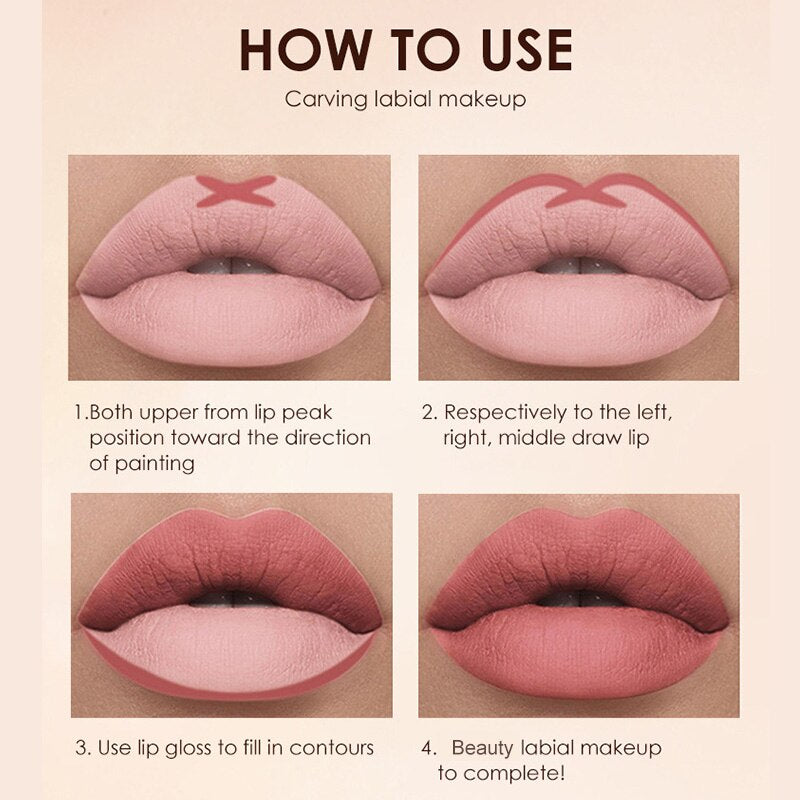 HOW TO USE
Carving labial makeup

1.Both upper from lip peak position toward the direction of painting

2. Respectively to the left, right, middle draw lip

3. Use lip gloss to fill in contours

4. Beauty labial makeup to complete!